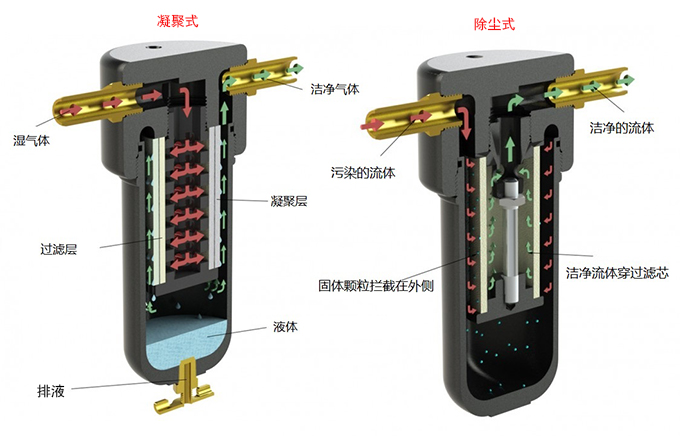 凝聚式

洁净气体

湿气体

凝聚层

过滤层

液体

排液

除尘式

洁净的流体

污染的流体

洁净流体穿过滤芯

固体颗粒拦截在外侧